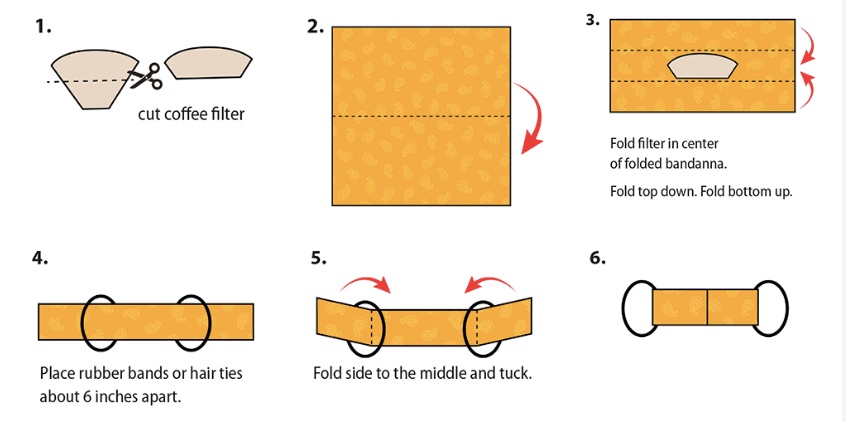 1.

cut coffee filter

2.

3.

Fold filter in center of folded bandanna.

Fold top down. Fold bottom up.

4.

Place rubber bands or hair ties about 6 inches apart.

5.

Fold side to the middle and tuck.

6.