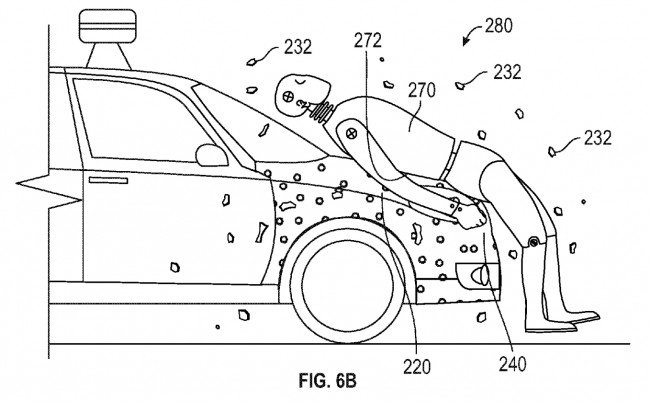 232
272
280
232
270
232
220
240
FIG. 6B