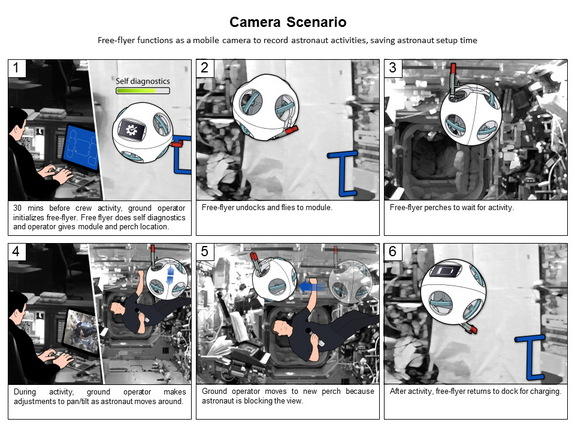 Camera Scenario

Free-flyer functions as a mobile camera to record astronaut activities, saving astronaut setup time

1

Self diagnostics

30 mins before crew activity, ground operator initializes free-flyer. Free flyer does self diagnostics and operator gives module and perch location.

2

Free-flyer undocks and flies to module.

3

Free-flyer perches to wait for activity.

4

During activity, ground operator makes adjustments to pan/tilt as astronaut moves around.

5

Ground operator moves to new perch because astronaut is blocking the view.

6

After activity, free-flyer returns to dock for charging.