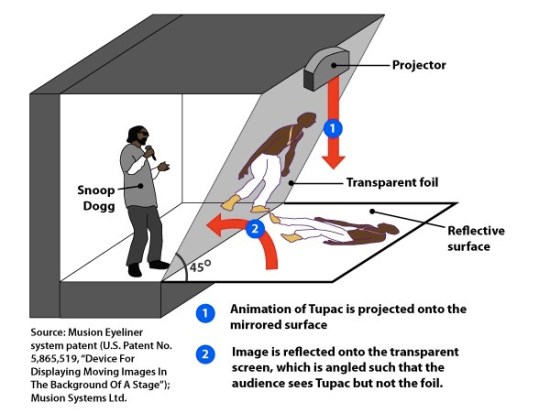 Projector

1

Transparent foil

Snoop Dogg

2

Reflective surface

45°

1 Animation of Tupac is projected onto the mirrored surface

2 Image is reflected onto the transparent screen, which is angled such that the audience sees Tupac but not the foil.

Source: Musion Eyeliner system patent (U.S. Patent No. 5,865,519, "Device For Displaying Moving Images In The Background Of A Stage"); Musion Systems Ltd.