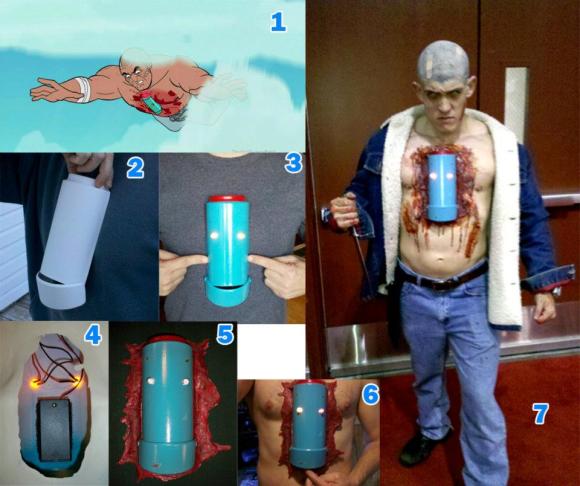 1
2
3
4
5
6
7