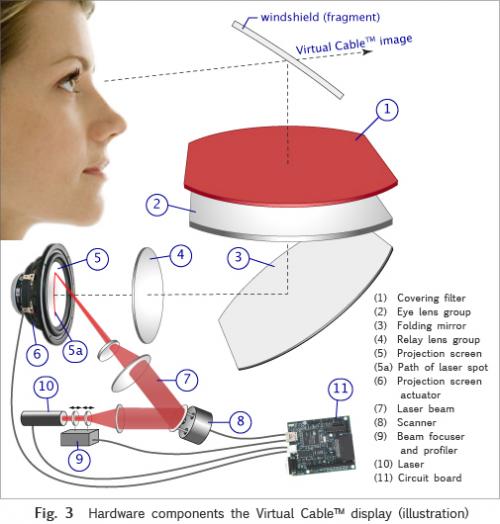 windshield (fragment)

Virtual Cable™ image

1

2

3

4

5

5a

6

7

8

9

10

11

(1) Covering filter
(2) Eye lens group
(3) Folding mirror
(4) Relay lens group
(5) Projection screen
(5a) Path of laser spot
(6) Projection screen actuator
(7) Laser beam
(8) Scanner
(9) Beam focuser and profiler
(10) Laser
(11) Circuit board

Fig. 3 Hardware components the Virtual Cable™ display (illustration)