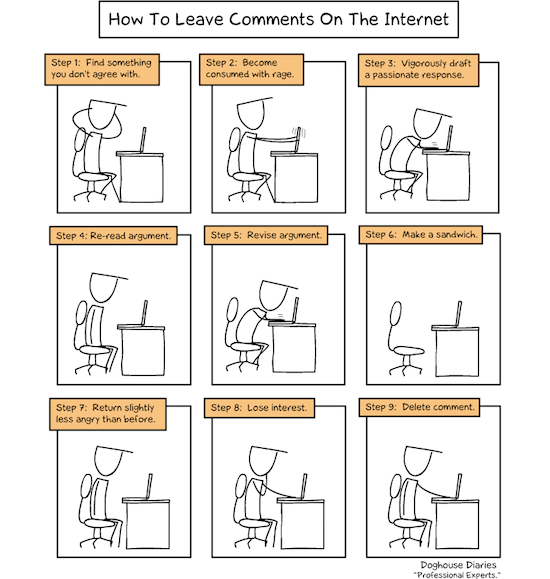 How To Leave Comments On The Internet

Step 1: Find something you don't agree with.

Step 2: Become consumed with rage.

Step 3: Vigorously draft a passionate response.

Step 4: Re-read argument.

Step 5: Revise argument.

Step 6: Make a sandwich.

Step 7: Return slightly less angry than before.

Step 8: Lose interest.

Step 9: Delete comment.

Doghouse Diaries
"Professional Experts."