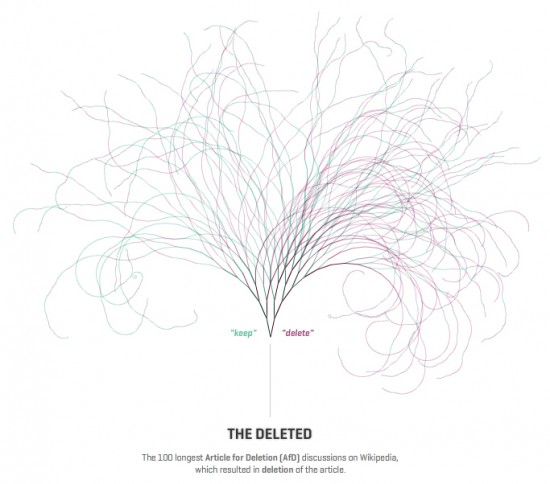 "keep" "delete"

THE DELETED

The 100 longest Article for Deletion (AfD) discussions on Wikipedia, which resulted in deletion of the article.